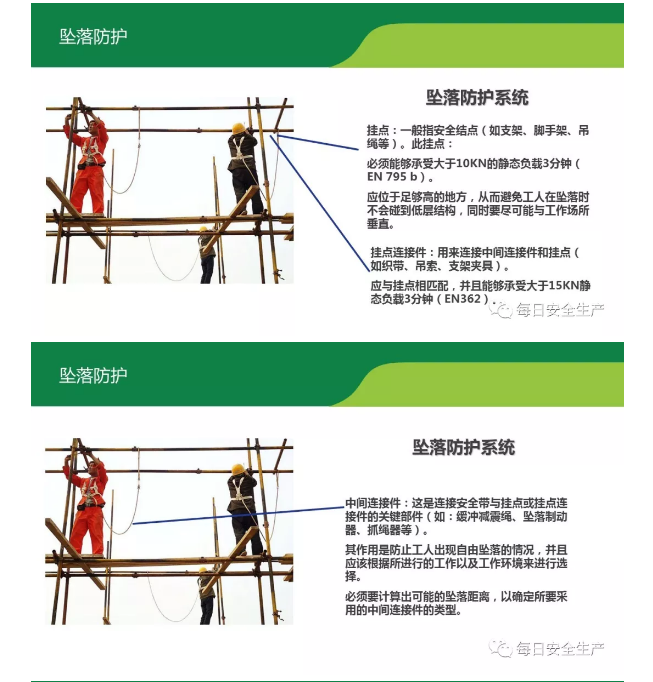 坠落防护

坠落防护系统

挂点：一般指安全结点（如支架、脚手架、吊绳等）。此挂点：

必须能够承受大于10KN的静态负载3分钟（EN 795 b）。

应位于足够高的地方，从而避免工人在坠落时不会碰到低层结构，同时要尽可能与工作场所垂直。

挂点连接件：用来连接中间连接件和挂点（如织带、吊索、支架夹具）。

应与挂点相匹配，并且能够承受大于15KN静态负载3分钟（EN362）。

每日安全生产

坠落防护

坠落防护系统

中间连接件：这是连接安全带与挂点或挂点连接件的关键部件（如：缓冲减震绳、坠落制动器、抓绳器等）。

其作用是防止工人出现自由坠落的情况，并且应该根据所进行的工作以及工作环境来进行选择。

必须要计算出可能的坠落距离，以确定所要采用的中间连接件的类型。

每日安全生产